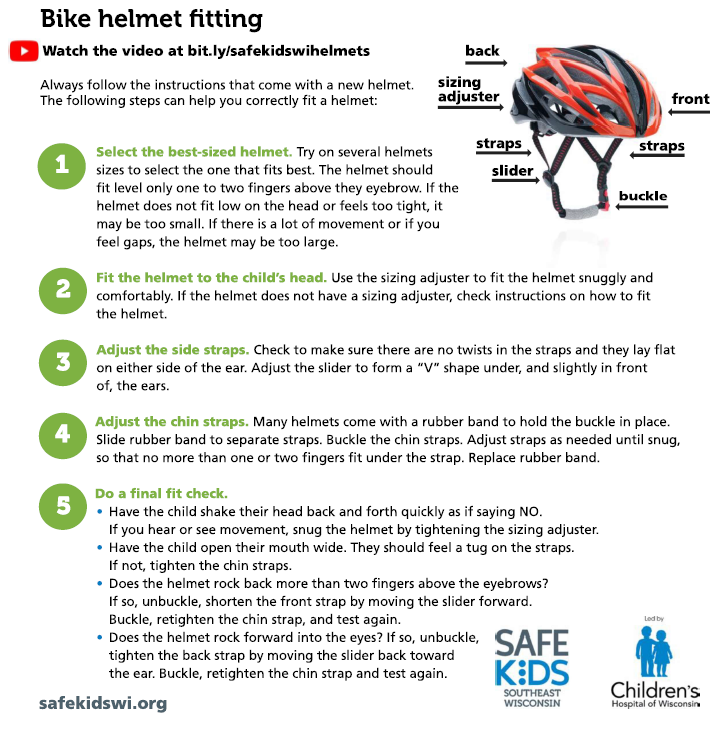 Bike helmet fitting

Watch the video at bit.ly/safekidswihelmets

Always follow the instructions that come with a new helmet. The following steps can help you correctly fit a helmet:

back
sizing adjuster
front
straps
straps
slider
buckle

1 Select the best-sized helmet. Try on several helmets sizes to select the one that fits best. The helmet should fit level only one to two fingers above they eyebrow. If the helmet does not fit low on the head or feels too tight, it may be too small. If there is a lot of movement or if you feel gaps, the helmet may be too large.

2 Fit the helmet to the child's head. Use the sizing adjuster to fit the helmet snuggly and comfortably. If the helmet does not have a sizing adjuster, check instructions on how to fit the helmet.

3 Adjust the side straps. Check to make sure there are no twists in the straps and they lay flat on either side of the ear. Adjust the slider to form a "V" shape under, and slightly in front of, the ears.

4 Adjust the chin straps. Many helmets come with a rubber band to hold the buckle in place. Slide rubber band to separate straps. Buckle the chin straps. Adjust straps as needed until snug, so that no more than one or two fingers fit under the strap. Replace rubber band.

5 Do a final fit check.
• Have the child shake their head back and forth quickly as if saying NO. If you hear or see movement, snug the helmet by tightening the sizing adjuster.
• Have the child open their mouth wide. They should feel a tug on the straps. If not, tighten the chin straps.
• Does the helmet rock back more than two fingers above the eyebrows? If so, unbuckle, shorten the front strap by moving the slider forward. Buckle, retighten the chin strap, and test again.
• Does the helmet rock forward into the eyes? If so, unbuckle, tighten the back strap by moving the slider back toward the ear. Buckle, retighten the chin strap and test again.

safekidswi.org

SAFE KIDS SOUTHEAST WISCONSIN

Led by Children's Hospital of Wisconsin